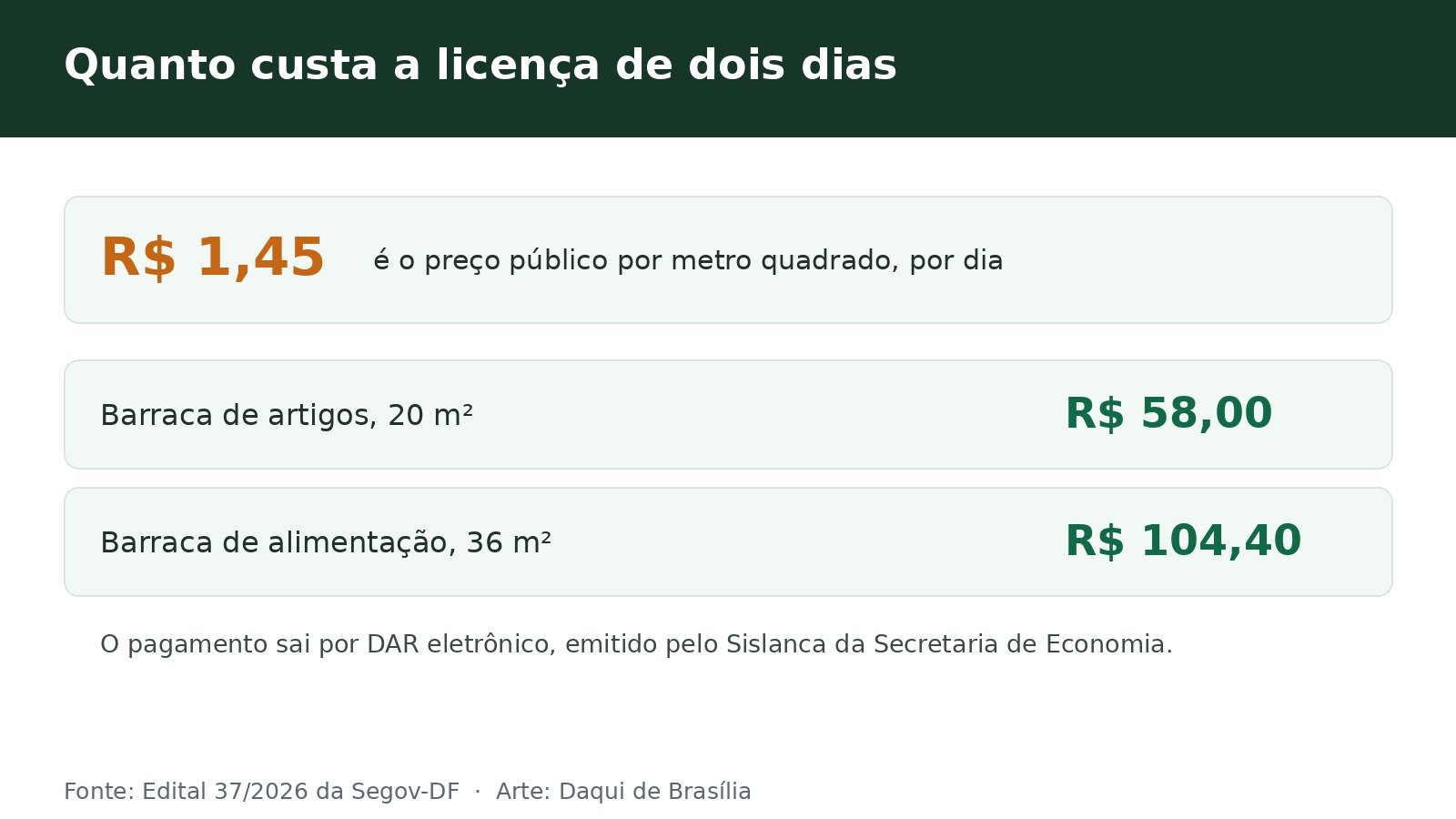 Quanto custa a licença de dois dias

R$ 1,45 é o preço público por metro quadrado, por dia

Barraca de artigos, 20 m² R$ 58,00

Barraca de alimentação, 36 m² R$ 104,40

O pagamento sai por DAR eletrônico, emitido pelo Sislanca da Secretaria de Economia.

Fonte: Edital 37/2026 da Segov-DF · Arte: Daqui de Brasília